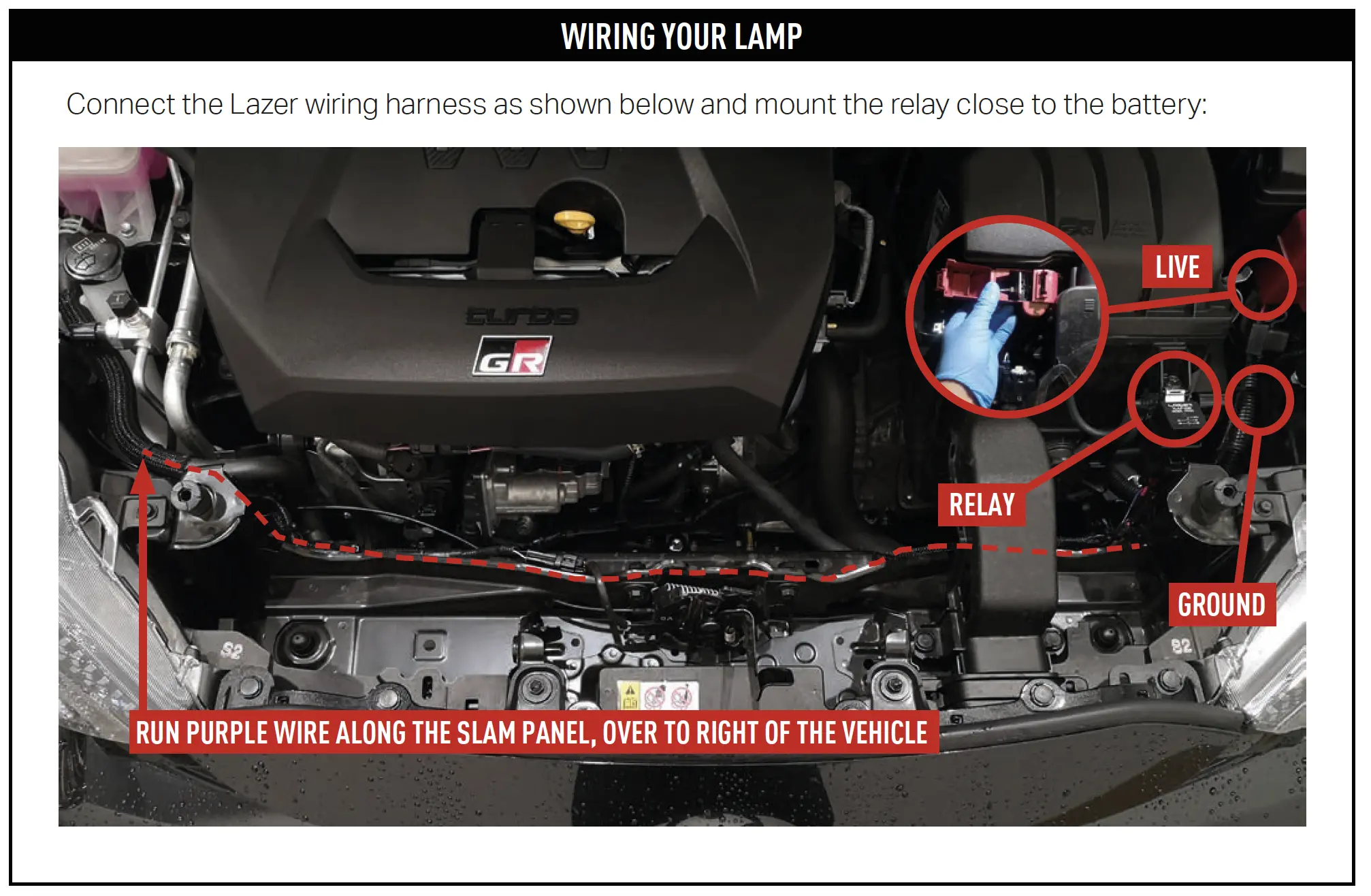 WIRING YOUR LAMP

Connect the Lazer wiring harness as shown below and mount the relay close to the battery:

turbo

GR

LIVE

RELAY

GROUND

S2

S2

RUN PURPLE WIRE ALONG THE SLAM PANEL, OVER TO RIGHT OF THE VEHICLE